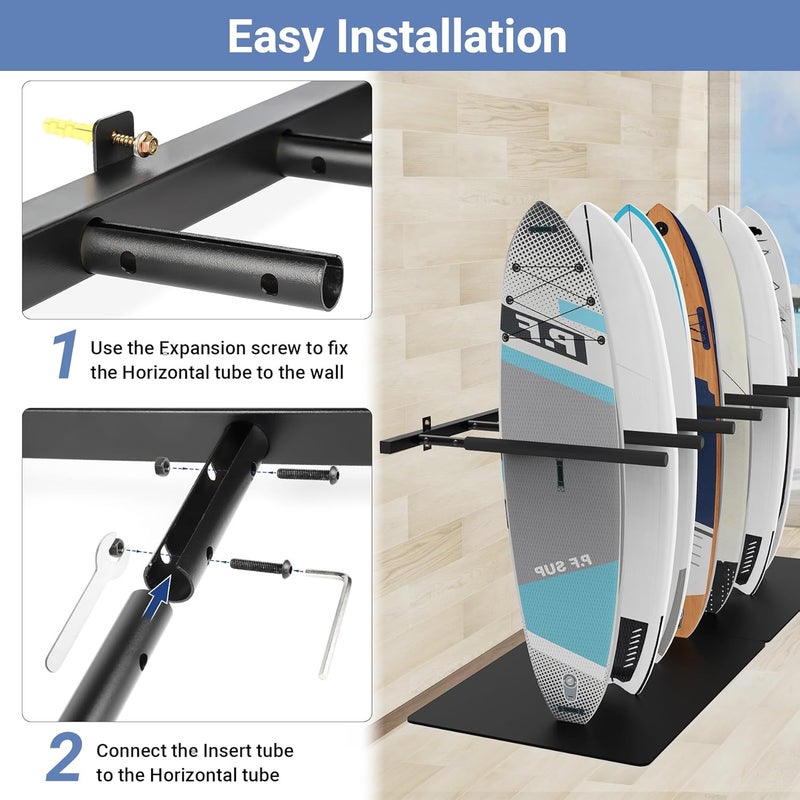 Easy Installation

1 Use the Expansion screw to fix the Horizontal tube to the wall

2 Connect the Insert tube to the Horizontal tube

P.F

P.F SUP